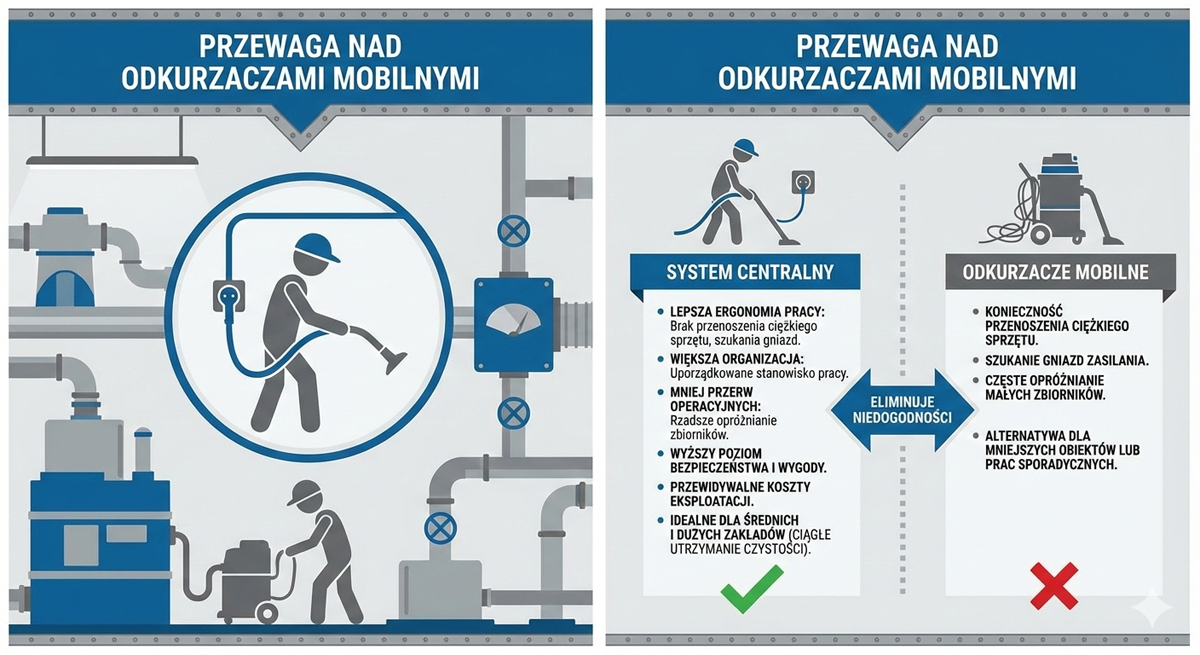 PRZEWAGA NAD ODKURZACZAMI MOBILNYMI

PRZEWAGA NAD ODKURZACZAMI MOBILNYMI

SYSTEM CENTRALNY

- LEPSZA ERGONOMIA PRACY: Brak przenoszenia ciężkiego sprzętu, szukania gniazd.
- WIĘKSZA ORGANIZACJA: Uporządkowane stanowisko pracy.
- MNIEJ PRZERW OPERACYJNYCH: Rzadsze opróżnianie zbiorników.
- WYŻSZY POZIOM BEZPIECZEŃSTWA I WYGODY.
- PRZEWIDYWALNE KOSZTY EKSPLOATACJI.
- IDEALNE DLA ŚREDNICH I DUŻYCH ZAKŁADÓW (CIĄGŁE UTRZYMANIE CZYSTOŚCI).

ELIMINUJE NIEDOGODNOŚCI

ODKURZACZE MOBILNE

- KONIECZNOŚĆ PRZENOSZENIA CIĘŻKIEGO SPRZĘTU.
- SZUKANIE GNIAZD ZASILANIA.
- CZĘSTE OPRÓŻNIANIE MAŁYCH ZBIORNIKÓW.
- ALTERNATYWA DLA MNIEJSZYCH OBIEKTÓW LUB PRAC SPORADYCZNYCH.